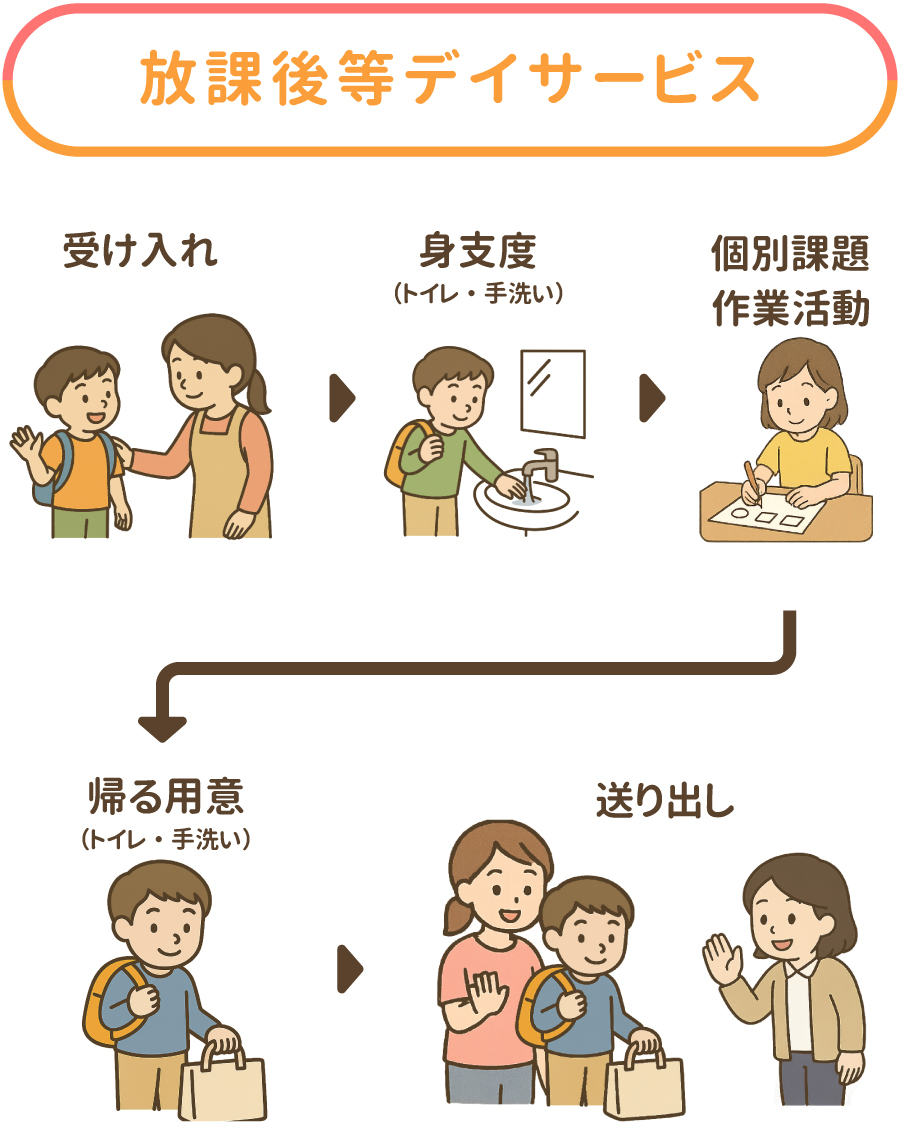 放課後等デイサービス

受け入れ

身支度
（トイレ・手洗い）

個別課題
作業活動

帰る用意
（トイレ・手洗い）

送り出し