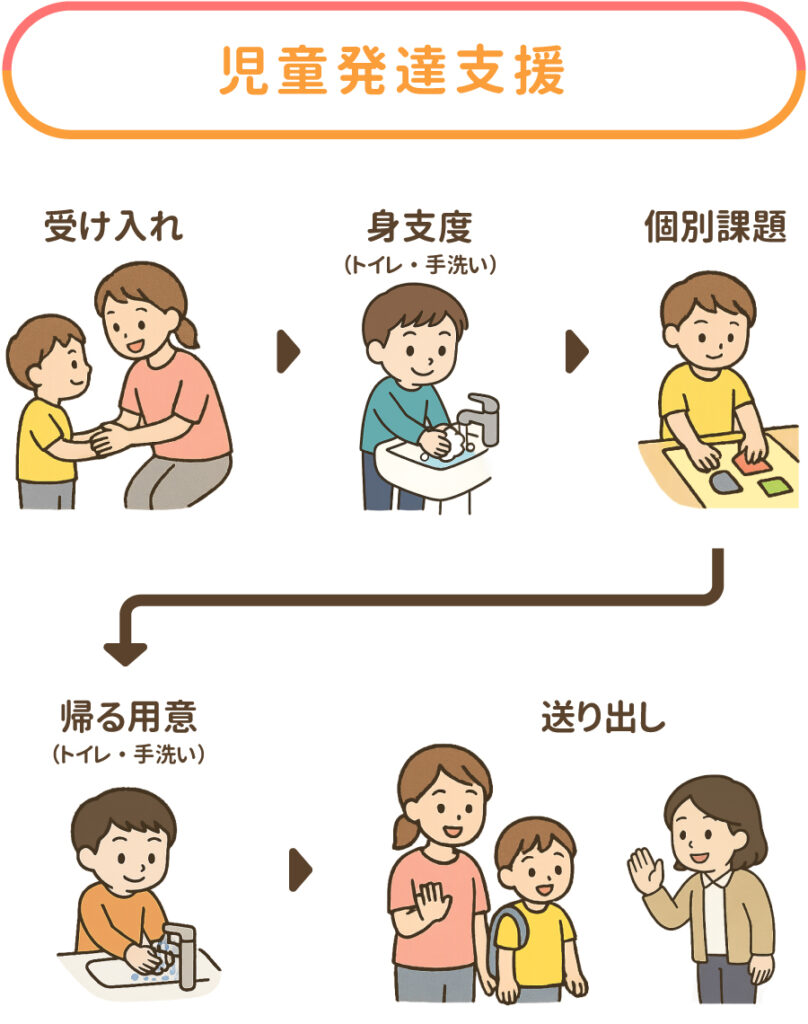 児童発達支援

受け入れ

身支度
（トイレ・手洗い）

個別課題

帰る用意
（トイレ・手洗い）

送り出し